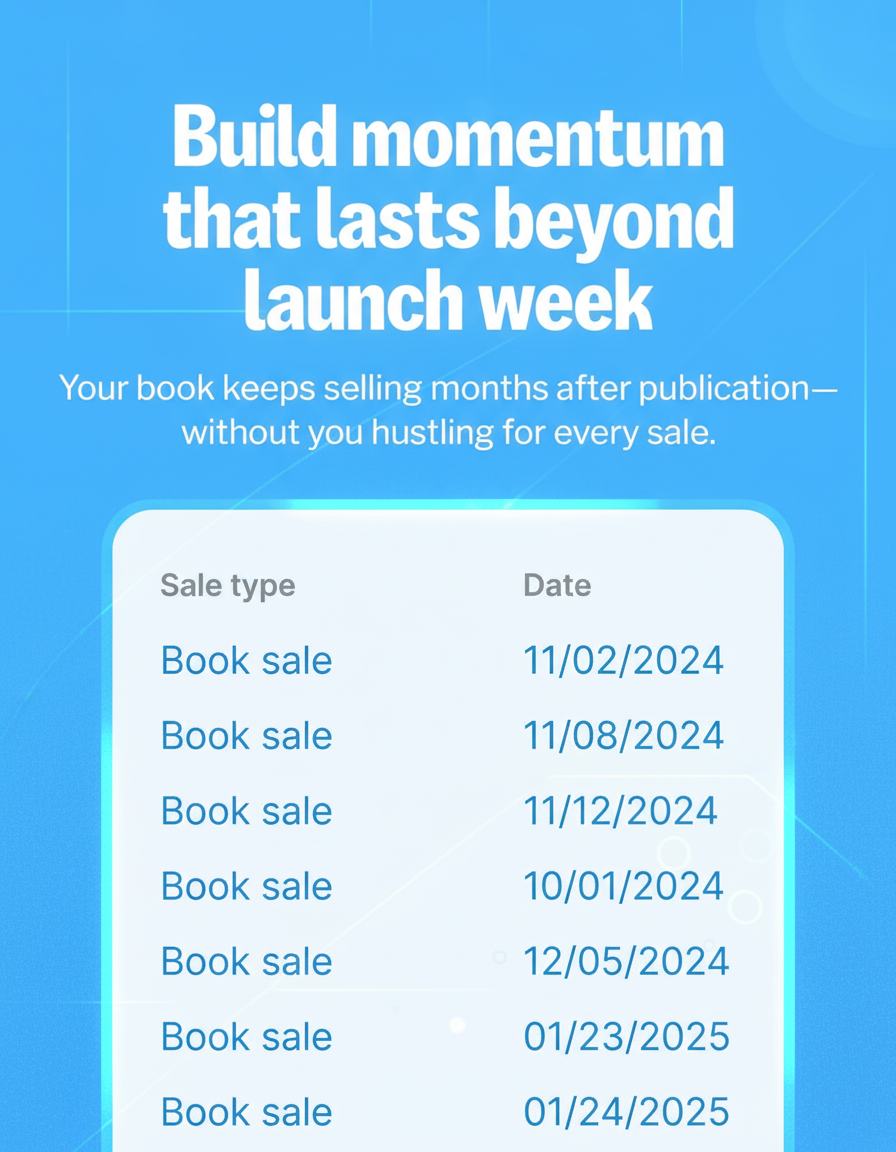 Build momentum that lasts beyond launch week

Your book keeps selling months after publication—without you hustling for every sale.

| Sale type | Date |
|---|---|
| Book sale | 11/02/2024 |
| Book sale | 11/08/2024 |
| Book sale | 11/12/2024 |
| Book sale | 10/01/2024 |
| Book sale | 12/05/2024 |
| Book sale | 01/23/2025 |
| Book sale | 01/24/2025 |