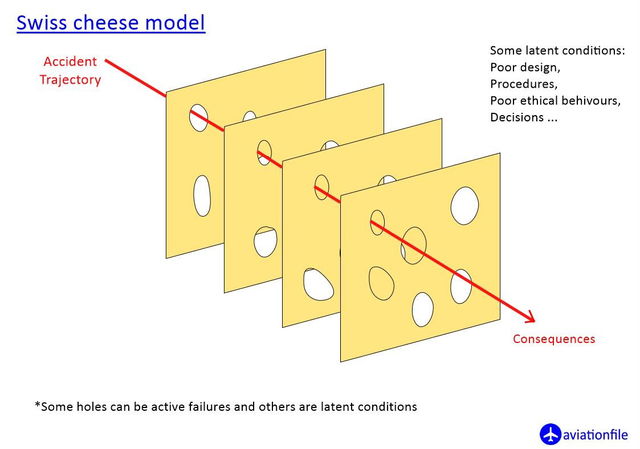 Swiss cheese model

Accident Trajectory

Some latent conditions:
Poor design,
Procedures,
Poor ethical behivours,
Decisions ...

Consequences

*Some holes can be active failures and others are latent conditions

aviationfile