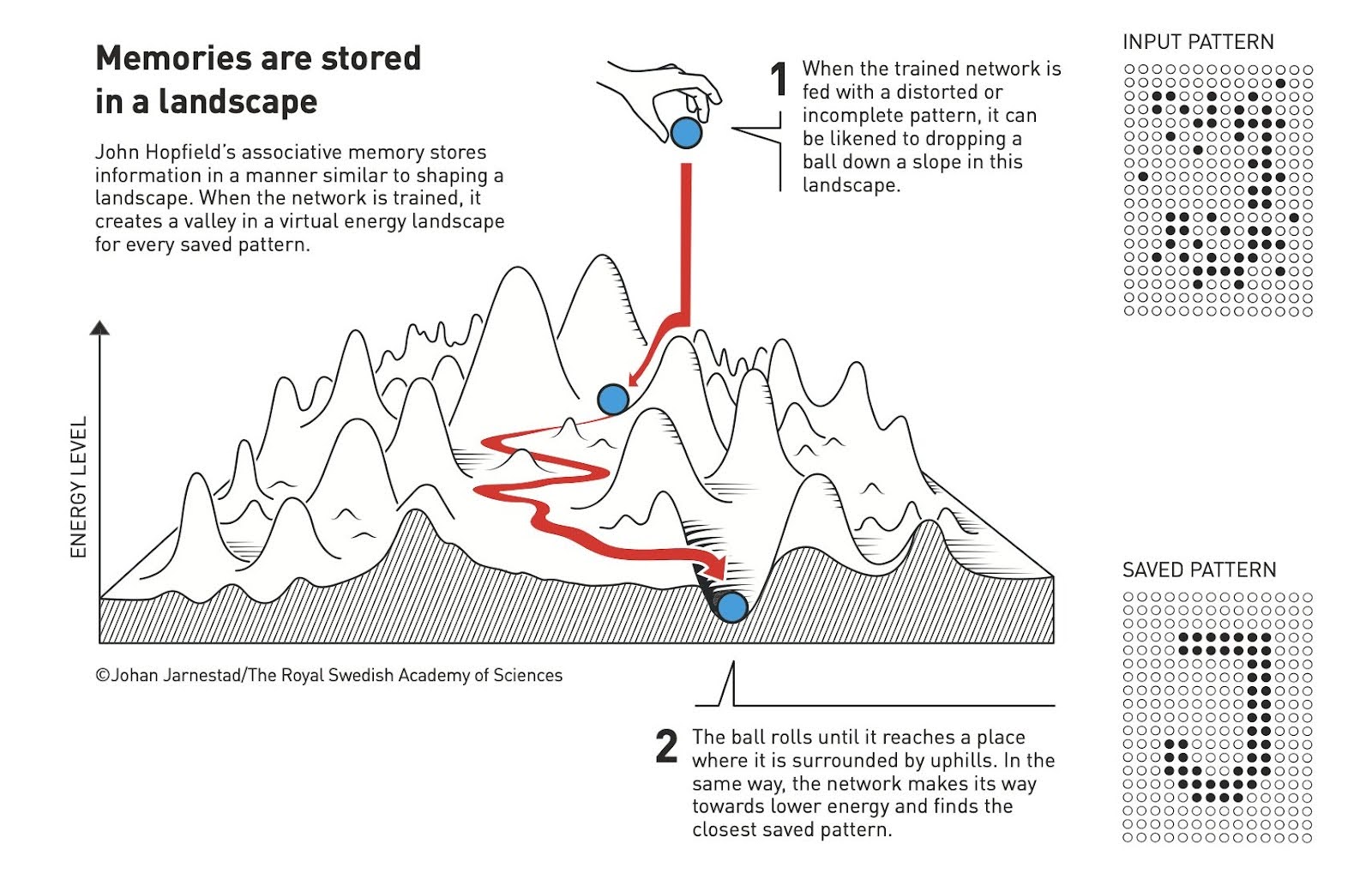 Memories are stored in a landscape

John Hopfield's associative memory stores information in a manner similar to shaping a landscape. When the network is trained, it creates a valley in a virtual energy landscape for every saved pattern.

1 When the trained network is fed with a distorted or incomplete pattern, it can be likened to dropping a ball down a slope in this landscape.

INPUT PATTERN

ENERGY LEVEL

©Johan Jarnestad/The Royal Swedish Academy of Sciences

2 The ball rolls until it reaches a place where it is surrounded by uphills. In the same way, the network makes its way towards lower energy and finds the closest saved pattern.

SAVED PATTERN